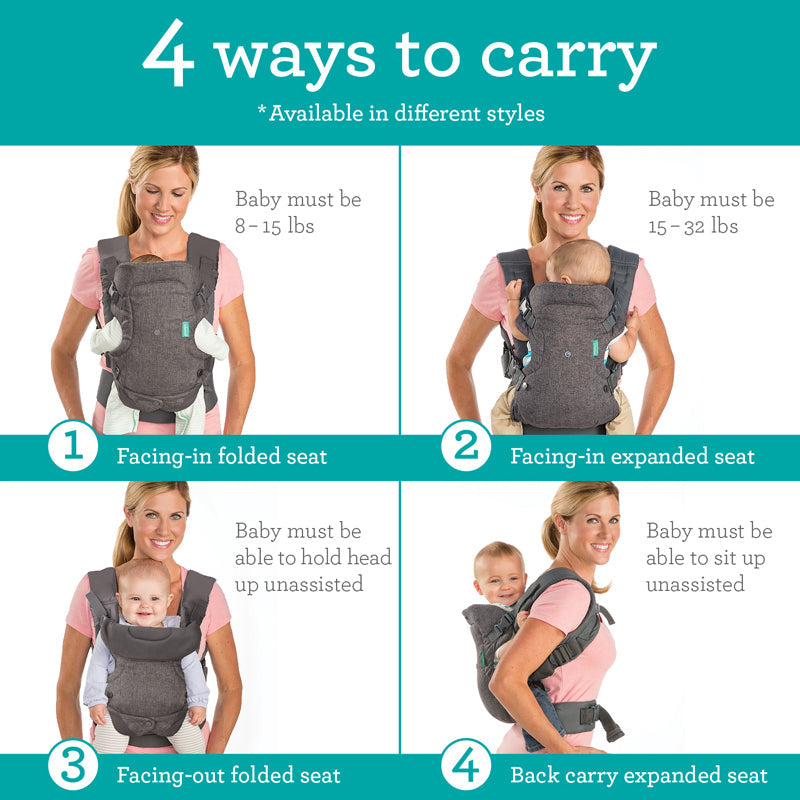 4 ways to carry

*Available in different styles

Baby must be 8 – 15 lbs

1 Facing-in folded seat

Baby must be 15 – 32 lbs

2 Facing-in expanded seat

Baby must be able to hold head up unassisted

3 Facing-out folded seat

Baby must be able to sit up unassisted

4 Back carry expanded seat