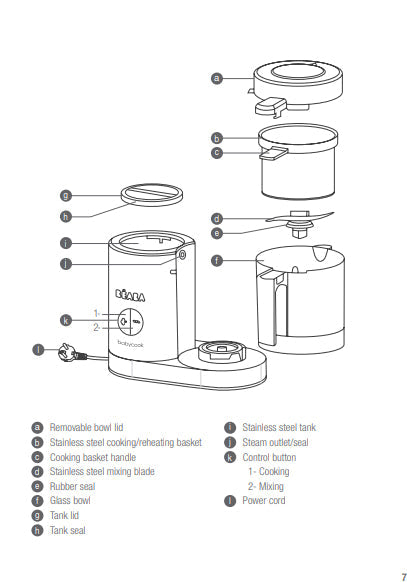 a
b
c
g
h
d
e
i
j
f
BÉABA
1-
2-
k
babycook
l

a Removable bowl lid
b Stainless steel cooking/reheating basket
c Cooking basket handle
d Stainless steel mixing blade
e Rubber seal
f Glass bowl
g Tank lid
h Tank seal

i Stainless steel tank
j Steam outlet/seal
k Control button
1- Cooking
2- Mixing
l Power cord

7